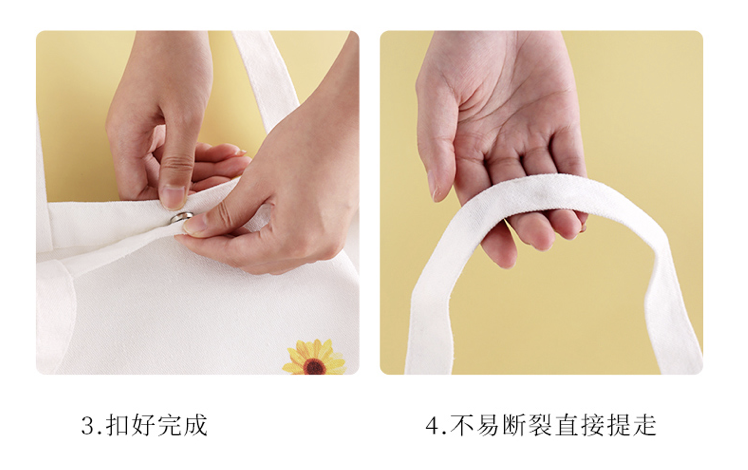 3.扣好完成

4.不易断裂直接提走