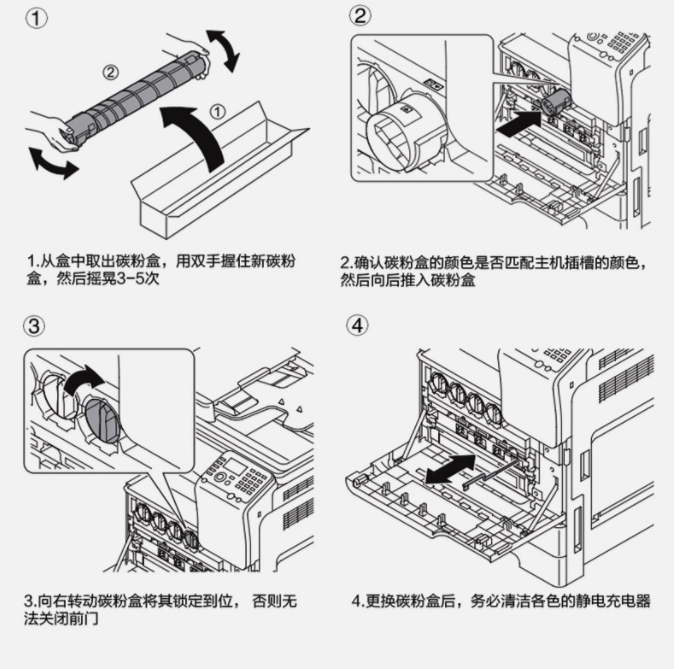 ①

②

①

1.从盒中取出碳粉盒，用双手握住新碳粉盒，然后摇晃3-5次

②

2.确认碳粉盒的颜色是否匹配主机插槽的颜色，然后向后推入碳粉盒

③

3.向右转动碳粉盒将其锁定到位， 否则无法关闭前门

④

4.更换碳粉盒后，务必清洁各色的静电充电器