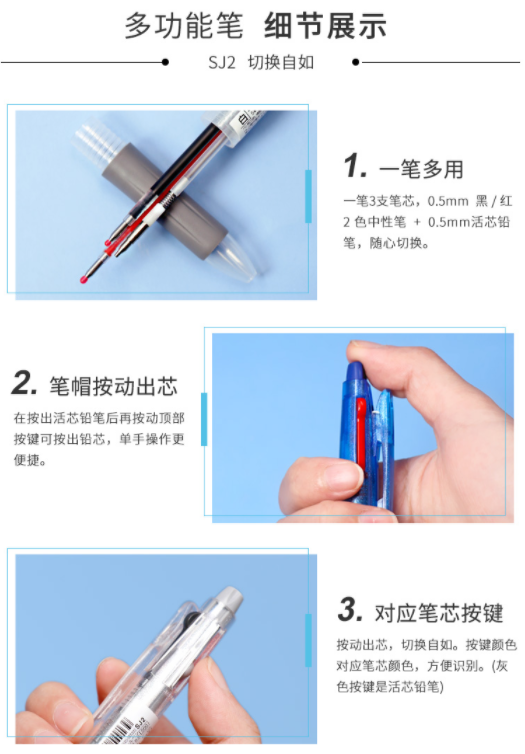 多功能笔 细节展示

SJ2 切换自如

1. 一笔多用

一笔3支笔芯，0.5mm 黑 / 红 2 色中性笔 + 0.5mm活芯铅笔，随心切换。

2. 笔帽按动出芯

在按出活芯铅笔后再按动顶部按键可按出铅芯，单手操作更便捷。

3. 对应笔芯按键

按动出芯，切换自如。按键颜色对应笔芯颜色，方便识别。(灰色按键是活芯铅笔)

SJ2