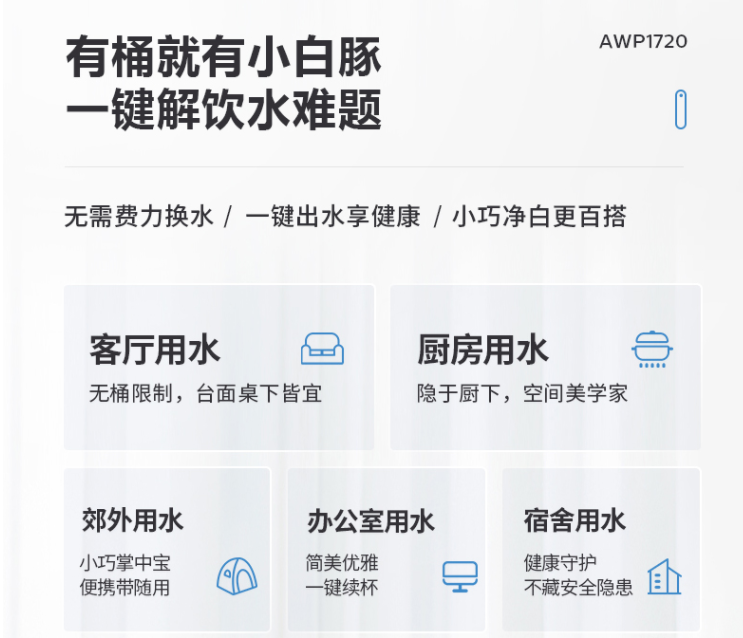 有桶就有小白豚
一键解饮水难题

AWP1720

无需费力换水 / 一键出水享健康 / 小巧净白更百搭

客厅用水
无桶限制，台面桌下皆宜

厨房用水
隐于厨下，空间美学家

郊外用水
小巧掌中宝
便携带随用

办公室用水
简美优雅
一键续杯

宿舍用水
健康守护
不藏安全隐患