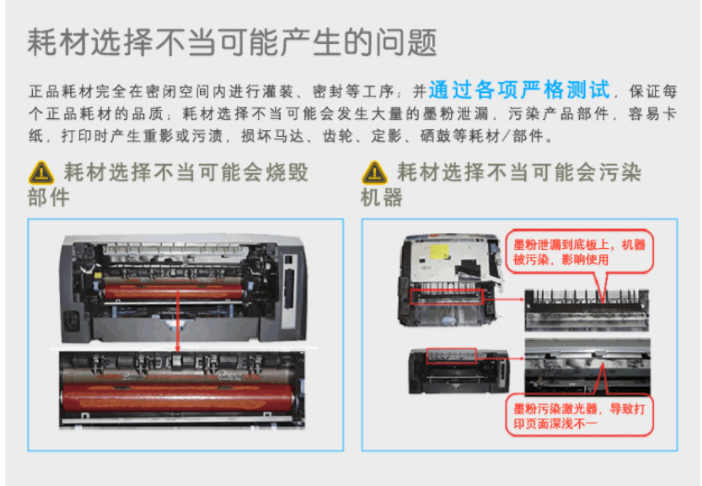 耗材选择不当可能产生的问题

正品耗材完全在密闭空间内进行灌装、密封等工序；并通过各项严格测试，保证每个正品耗材的品质；耗材选择不当可能会发生大量的墨粉泄漏，污染产品部件，容易卡纸，打印时产生重影或污渍，损坏马达、齿轮、定影、硒鼓等耗材/部件。

耗材选择不当可能会烧毁部件

耗材选择不当可能会污染机器

墨粉泄漏到底板上，机器被污染，影响使用

墨粉污染激光器，导致打印页面深浅不一