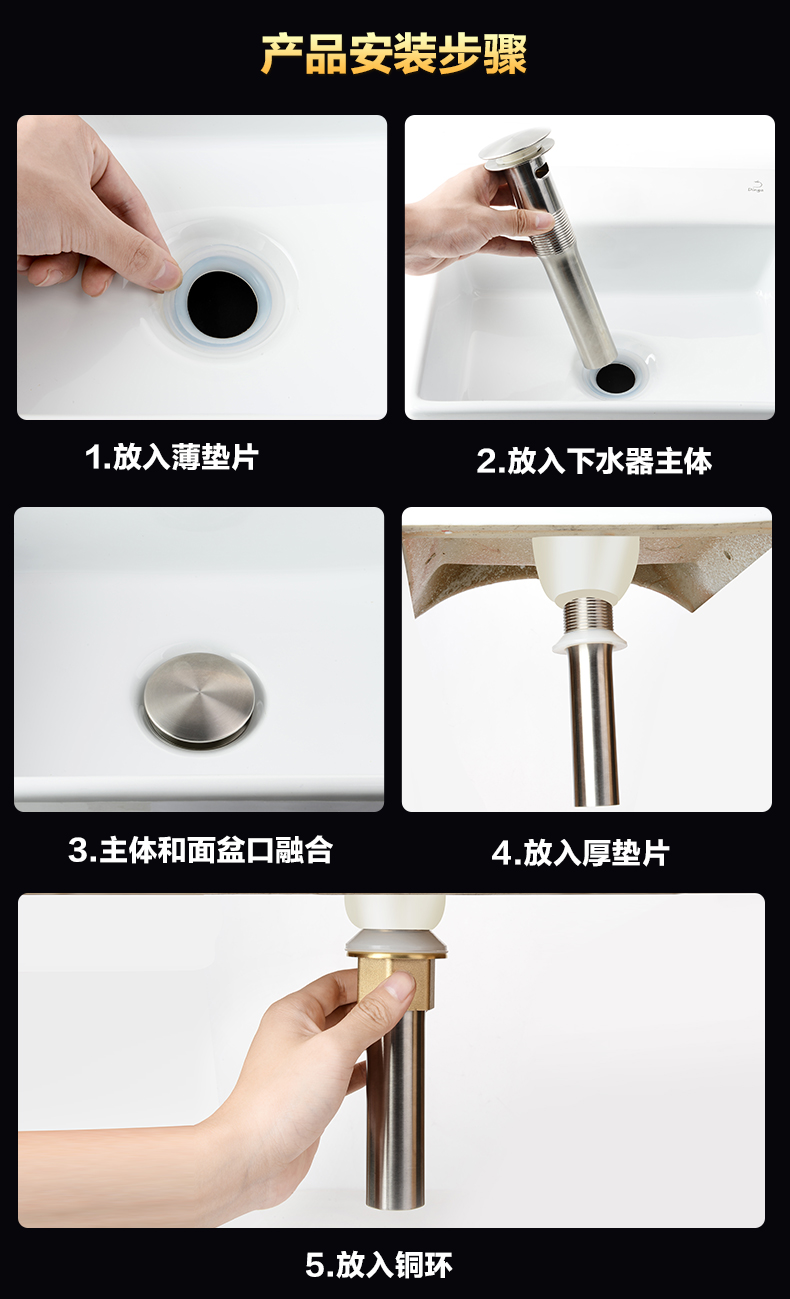 产品安装步骤

1.放入薄垫片

2.放入下水器主体

3.主体和面盆口融合

4.放入厚垫片

5.放入铜环