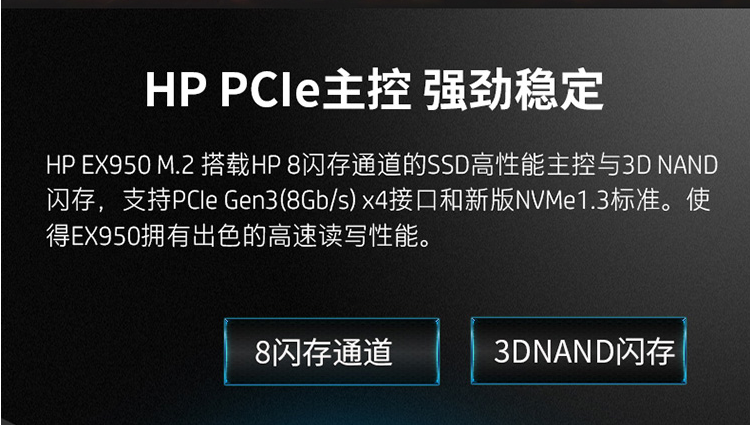 HP PCIe主控 强劲稳定

HP EX950 M.2 搭载HP 8闪存通道的SSD高性能主控与3D NAND闪存，支持PCIe Gen3(8Gb/s) x4接口和新版NVMe1.3标准。使得EX950拥有出色的高速读写性能。

8闪存通道

3DNAND闪存