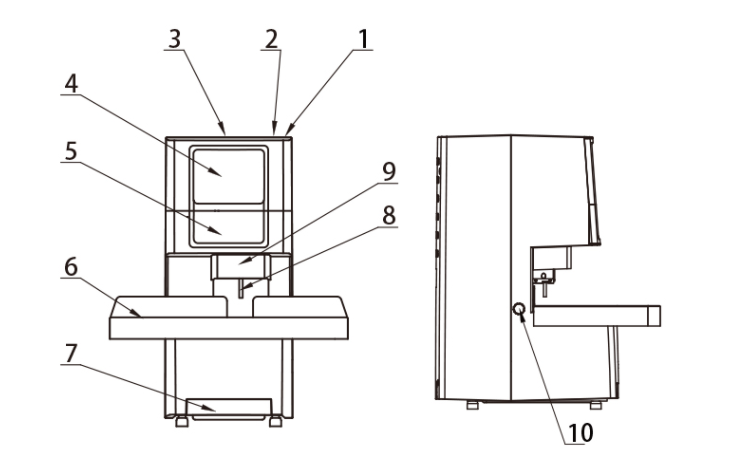 3
2
1
4
5
9
8
6
7
10