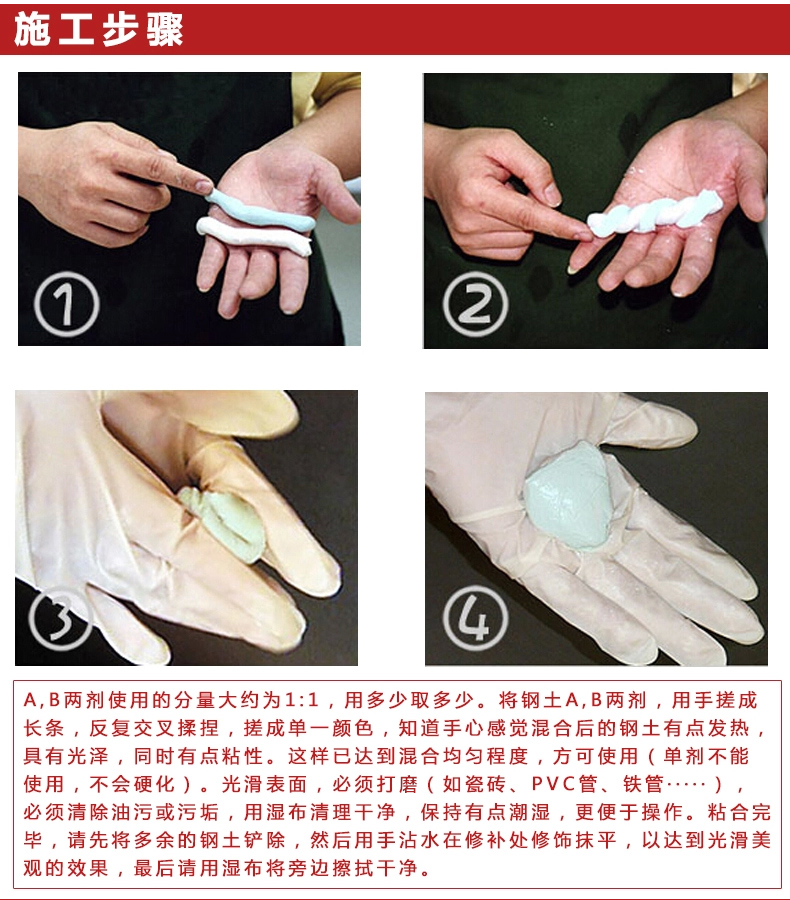 施工步骤

①

②

③

④

A,B两剂使用的分量大约为1:1，用多少取多少。将钢土A,B两剂，用手搓成长条，反复交叉揉捏，搓成单一颜色，知道手心感觉混合后的钢土有点发热，具有光泽，同时有点粘性。这样已达到混合均匀程度，方可使用（单剂不能使用，不会硬化）。光滑表面，必须打磨（如瓷砖、PVC管、铁管·····），必须清除油污或污垢，用湿布清理干净，保持有点潮湿，更便于操作。粘合完毕，请先将多余的钢土铲除，然后用手沾水在修补处修饰抹平，以达到光滑美观的效果，最后请用湿布将旁边擦拭干净。