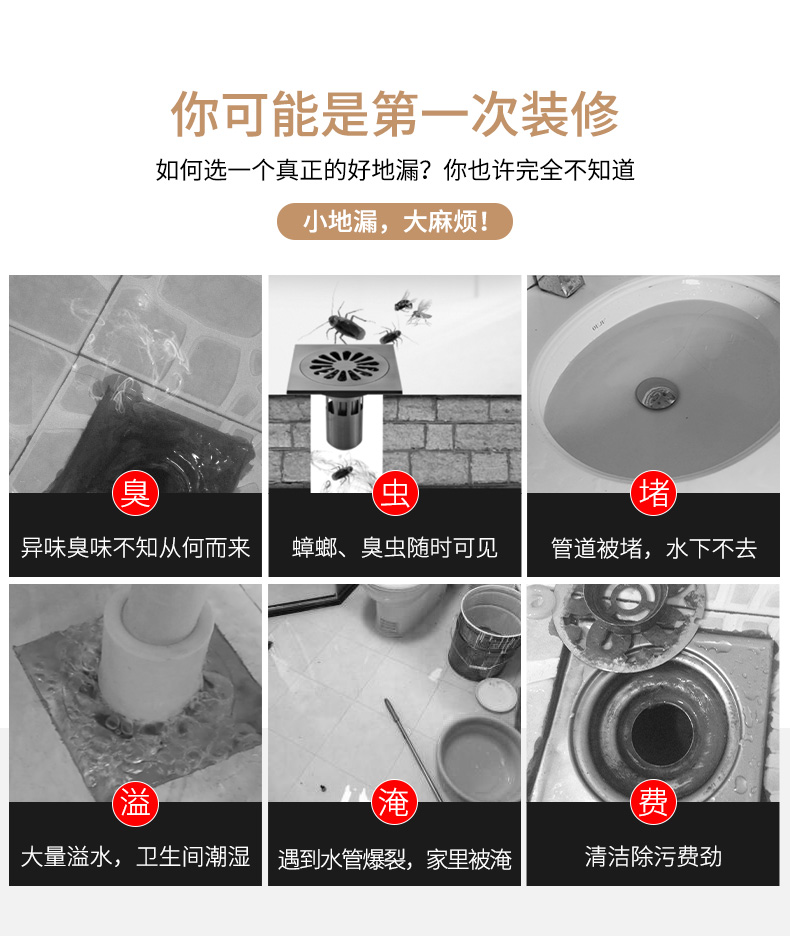 你可能是第一次装修

如何选一个真正的好地漏？你也许完全不知道

小地漏，大麻烦！

臭

异味臭味不知从何而来

虫

蟑螂、臭虫随时可见

堵

管道被堵，水下不去

溢

大量溢水，卫生间潮湿

淹

遇到水管爆裂，家里被淹

费

清洁除污费劲