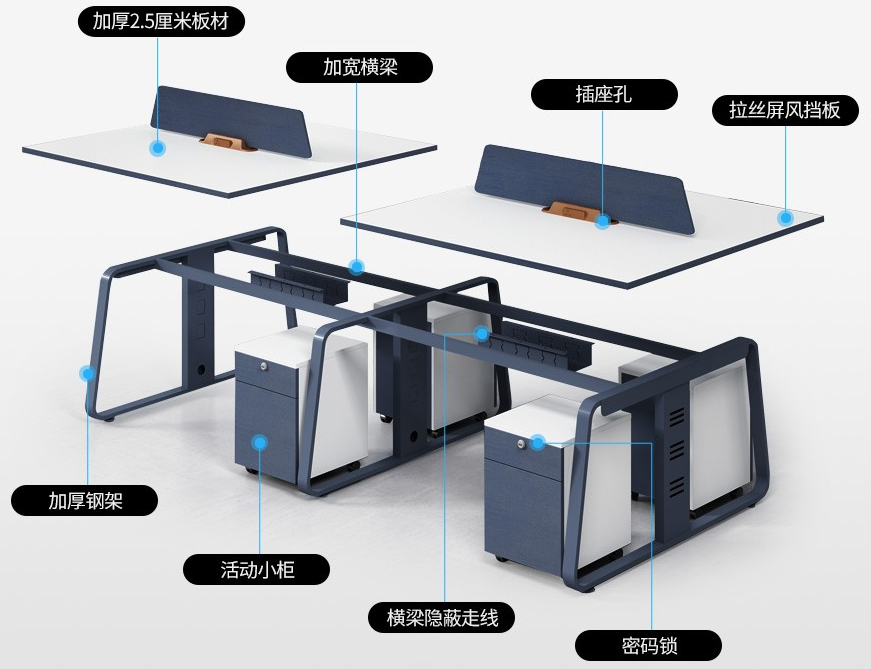 加厚2.5厘米板材

加宽横梁

插座孔

拉丝屏风挡板

加厚钢架

活动小柜

横梁隐蔽走线

密码锁