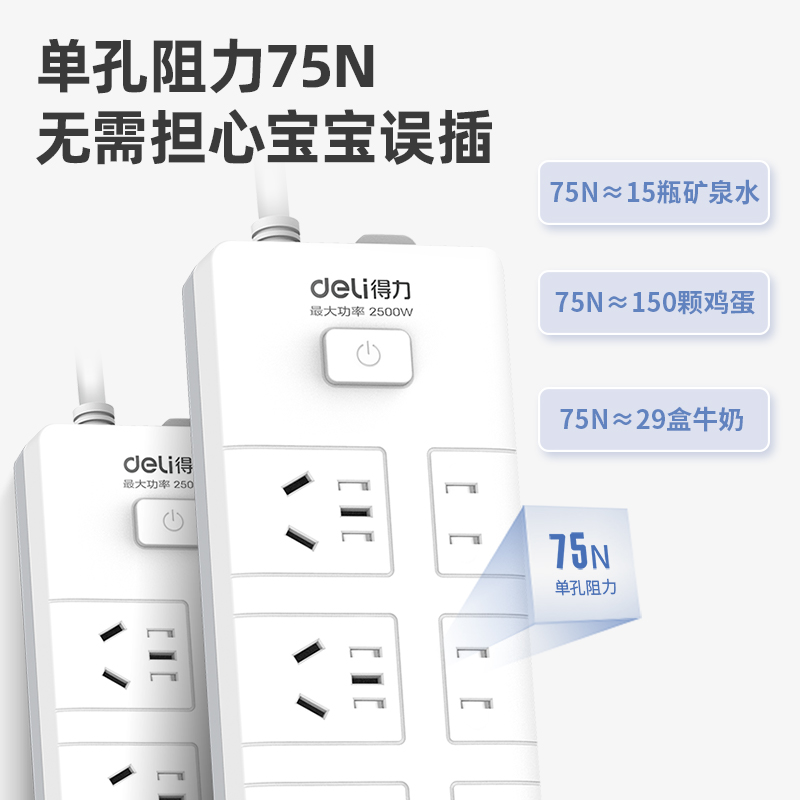 单孔阻力75N
无需担心宝宝误插

75N≈15瓶矿泉水

75N≈150颗鸡蛋

75N≈29盒牛奶

deli得力
最大功率 2500W

deli得
最大功率 250

75N
单孔阻力