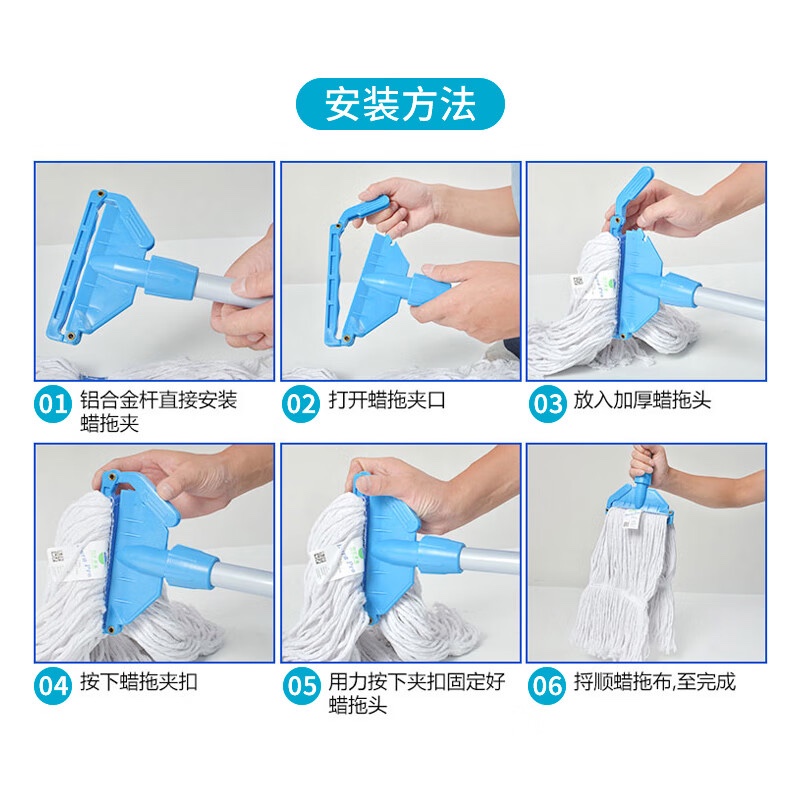 安装方法

01 铝合金杆直接安装蜡拖夹

02 打开蜡拖夹口

03 放入加厚蜡拖头

04 按下蜡拖夹扣

05 用力按下夹扣固定好蜡拖头

06 捋顺蜡拖布,至完成