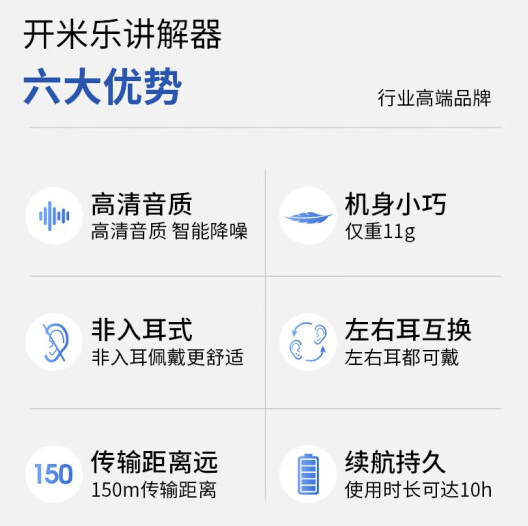 开米乐讲解器

六大优势

行业高端品牌

高清音质
高清音质 智能降噪

机身小巧
仅重11g

非入耳式
非入耳佩戴更舒适

左右耳互换
左右耳都可戴

150

传输距离远
150m传输距离

续航持久
使用时长可达10h