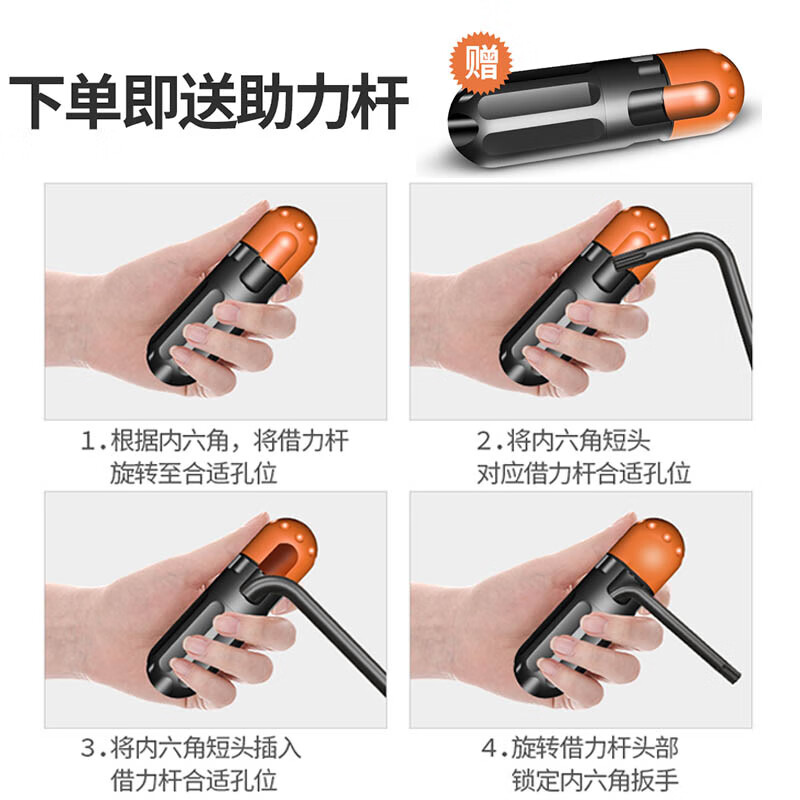 下单即送助力杆

赠

1.根据内六角，将借力杆旋转至合适孔位

2.将内六角短头对应借力杆合适孔位

3.将内六角短头插入借力杆合适孔位

4.旋转借力杆头部锁定内六角扳手