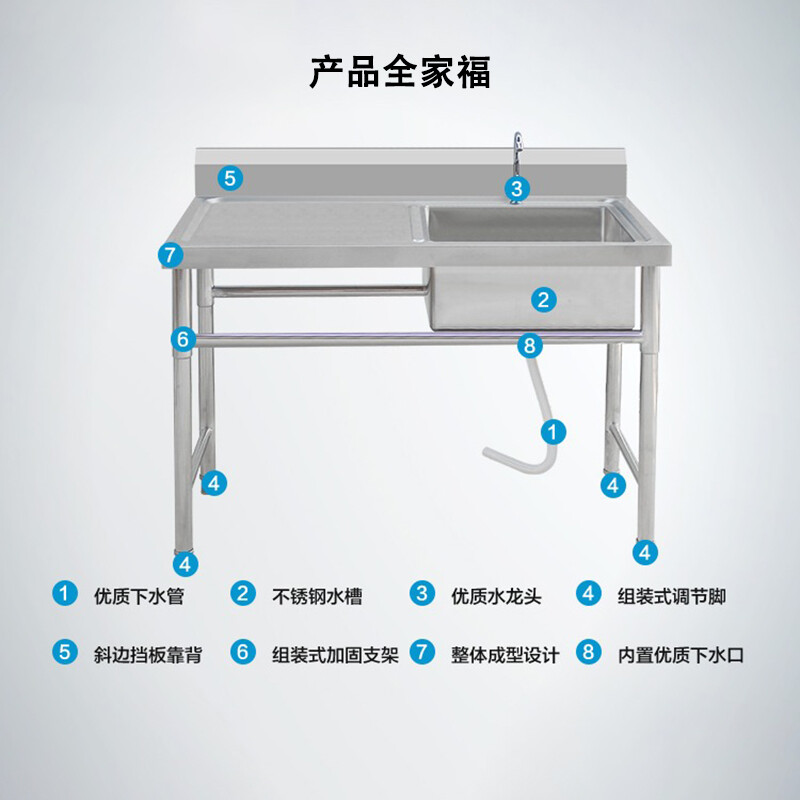 产品全家福

5
3
7
2
6
8
1
4
4
4
4

1 优质下水管
2 不锈钢水槽
3 优质水龙头
4 组装式调节脚
5 斜边挡板靠背
6 组装式加固支架
7 整体成型设计
8 内置优质下水口