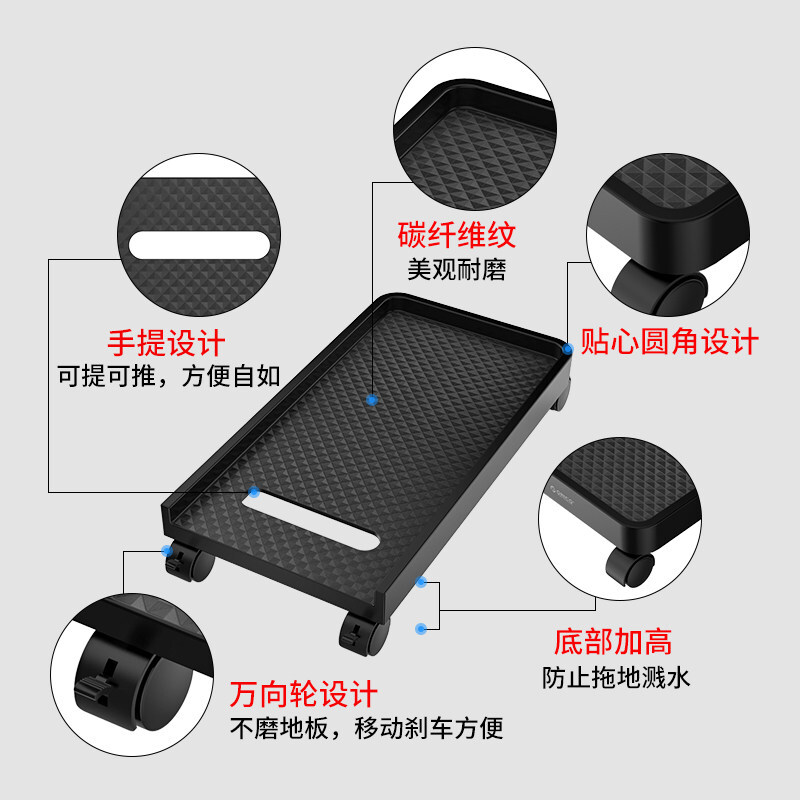 碳纤维纹
美观耐磨

手提设计
可提可推，方便自如

贴心圆角设计

底部加高
防止拖地溅水

万向轮设计
不磨地板，移动刹车方便