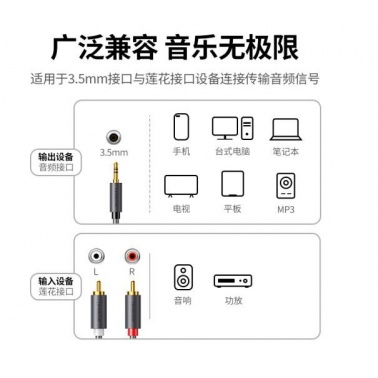 广泛兼容 音乐无极限

适用于3.5mm接口与莲花接口设备连接传输音频信号

输出设备
音频接口

3.5mm

手机 台式电脑 笔记本

电视 平板 MP3

输入设备
莲花接口

L R

音响 功放