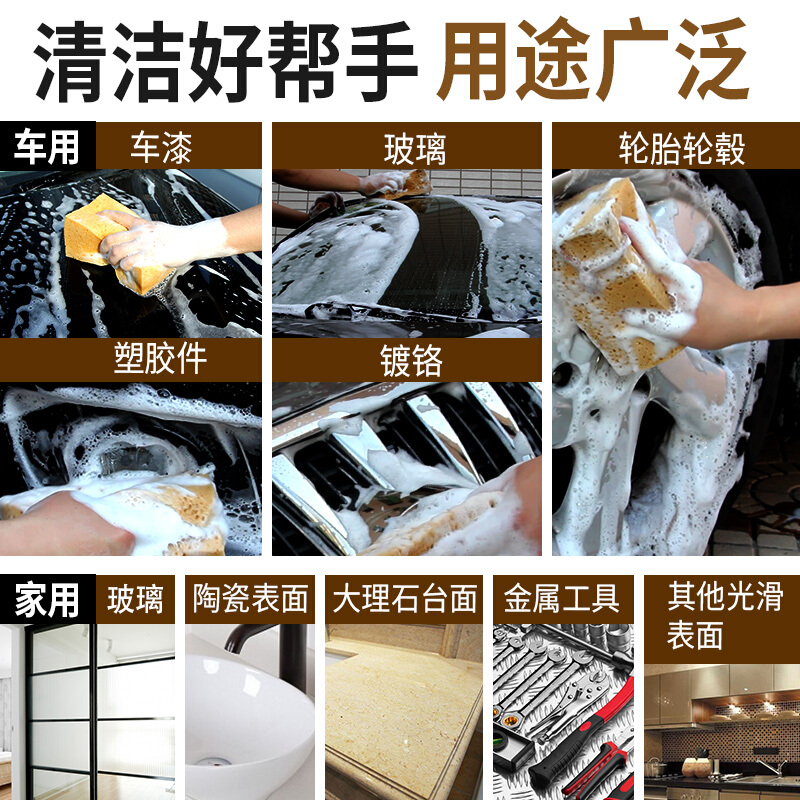 清洁好帮手 用途广泛

车用 车漆

玻璃

轮胎轮毂

塑胶件

镀铬

家用 玻璃

陶瓷表面

大理石台面

金属工具

其他光滑表面